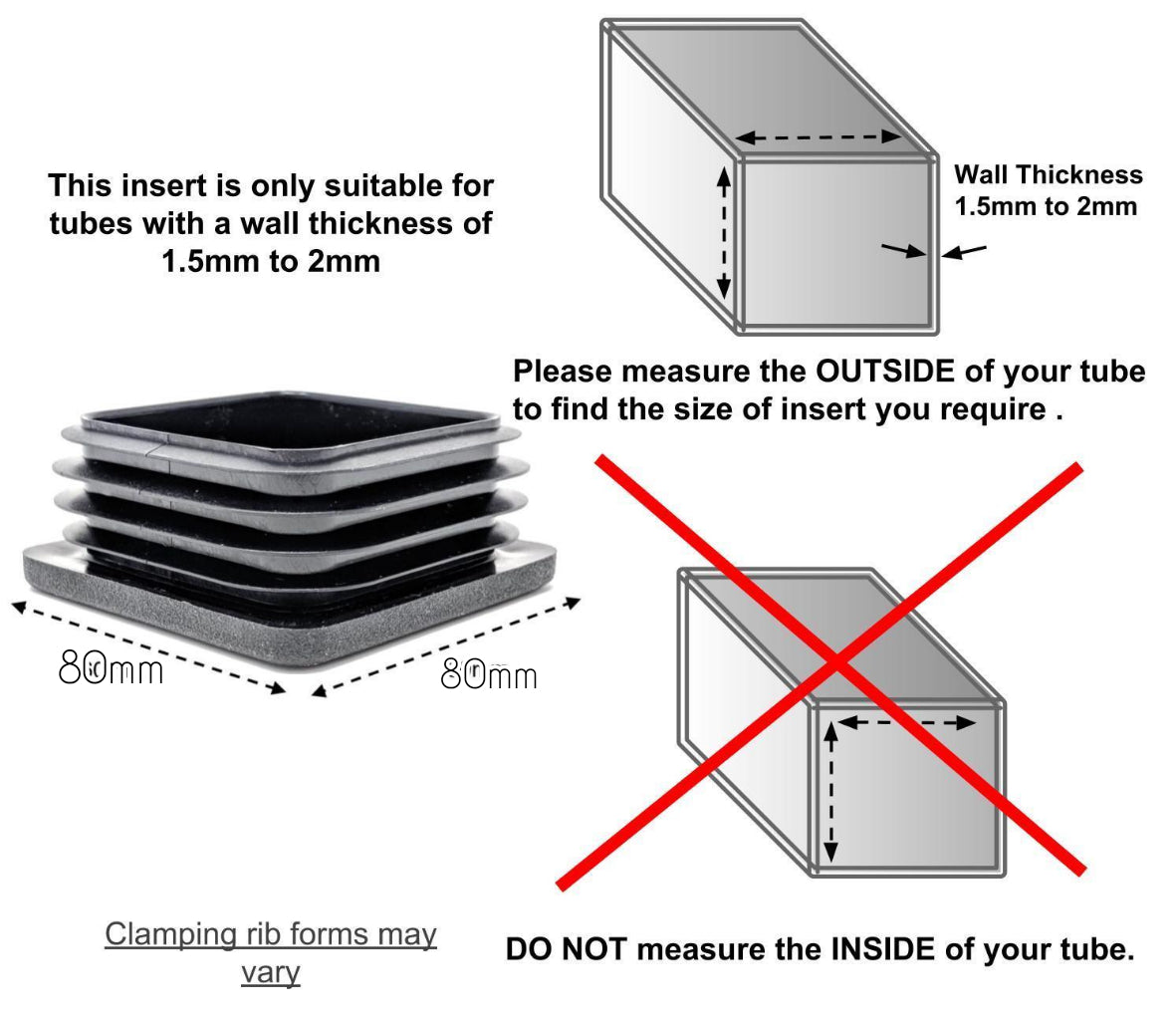 This insert is only suitable for tubes with a wall thickness of 1.5mm to 2mm

Wall Thickness
1.5mm to 2mm

Please measure the OUTSIDE of your tube to find the size of insert you require .

80mm

80mm

Clamping rib forms may vary

DO NOT measure the INSIDE of your tube.