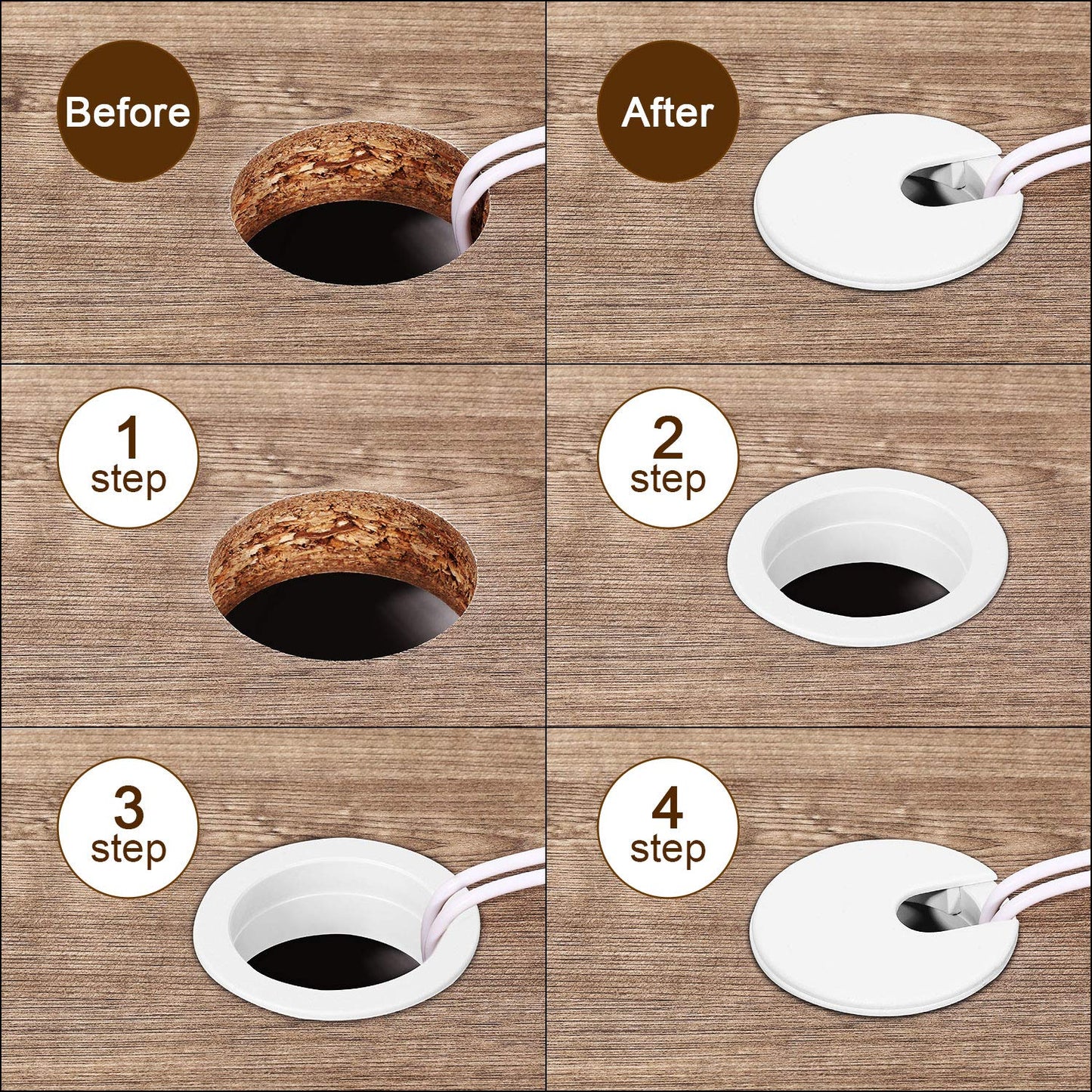 Before

After

1 step

2 step

3 step

4 step